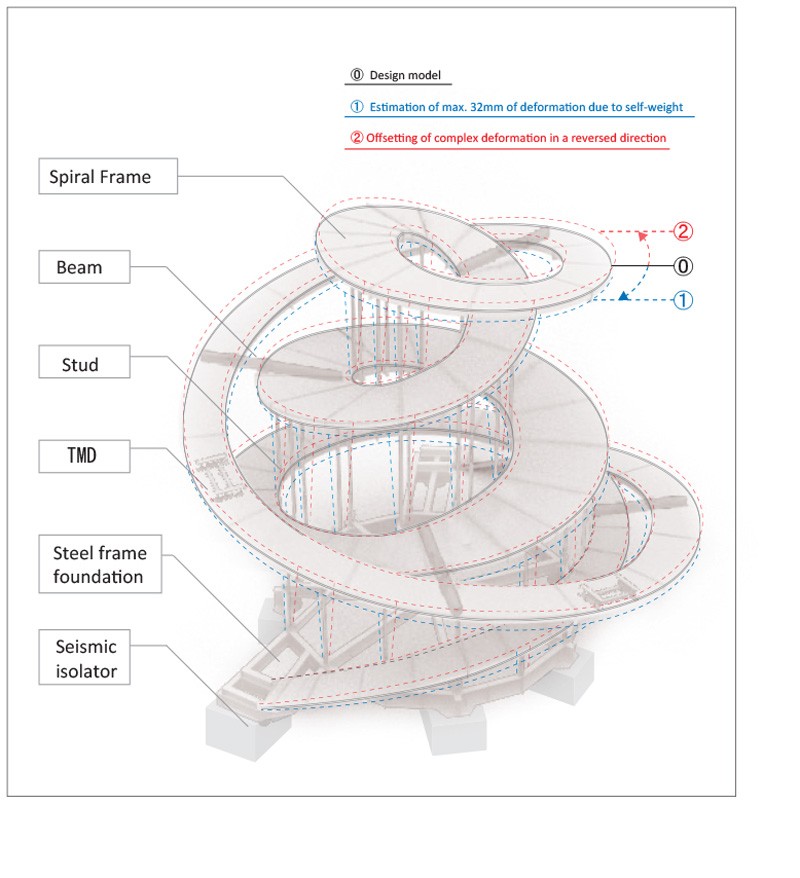 ⓪ Design model

① Estimation of max. 32mm of deformation due to self-weight

② Offsetting of complex deformation in a reversed direction

Spiral Frame

Beam

Stud

TMD

Steel frame foundation

Seismic isolator

②

⓪

①