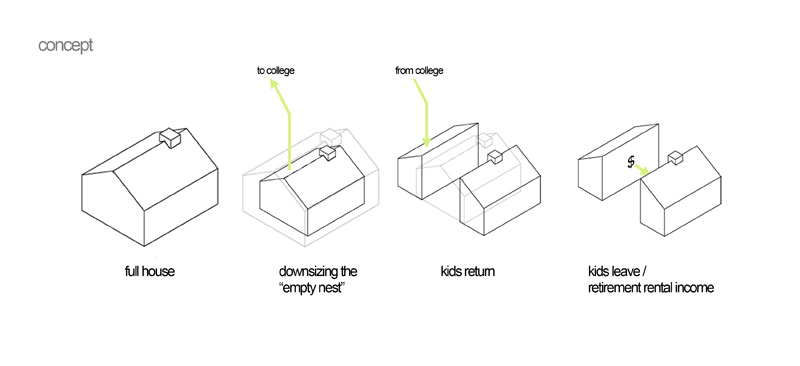 concept

to college

from college

$

full house

downsizing the
"empty nest"

kids return

kids leave /
retirement rental income