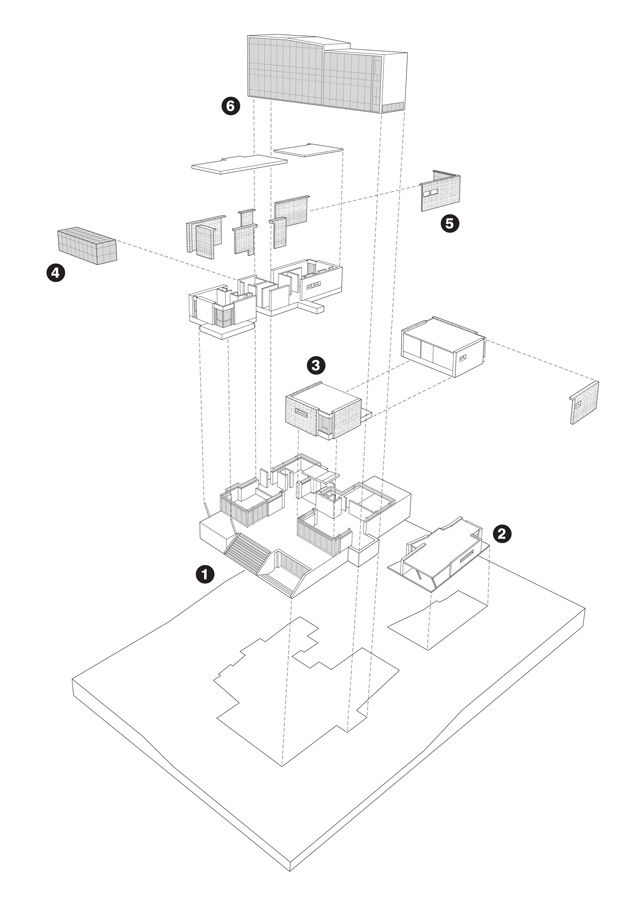 6

5

4

3

2

1