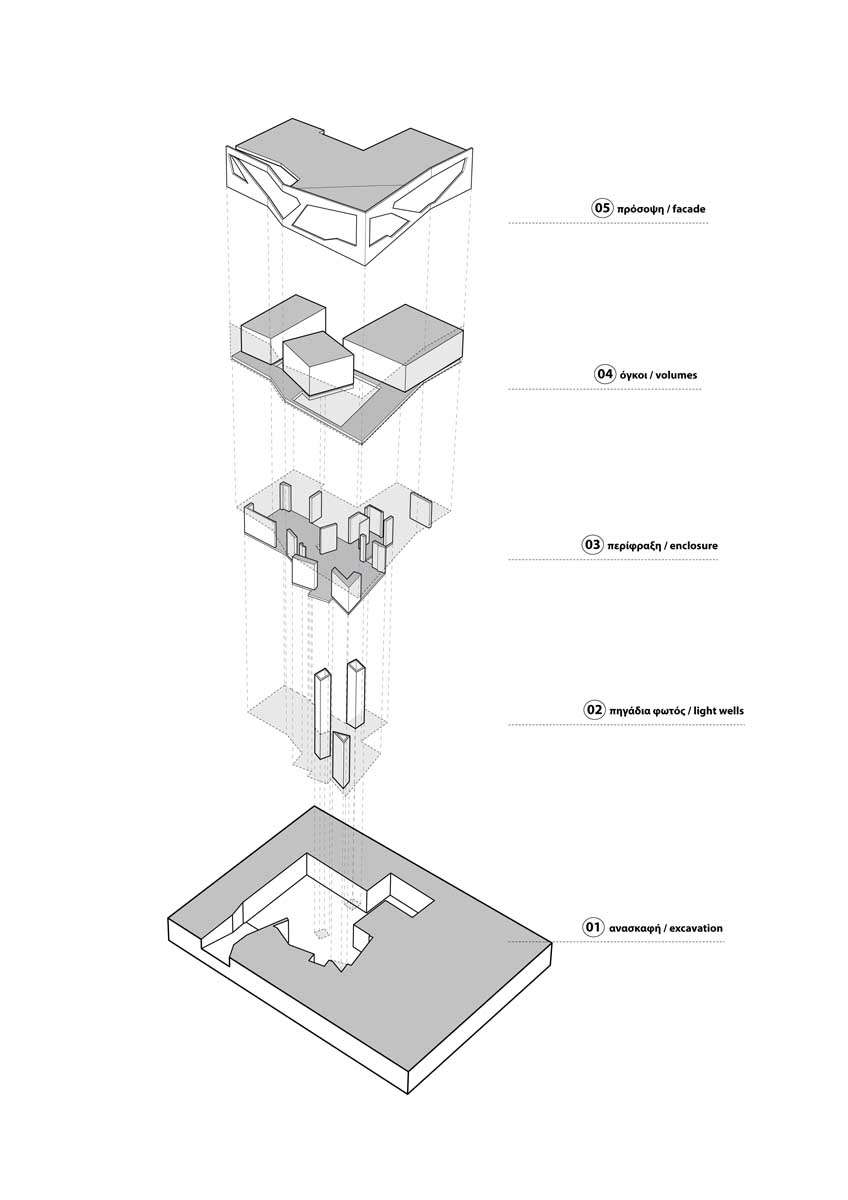 05 πρόσοψη / facade

04 όγκοι / volumes

03 περίφραξη / enclosure

02 πηγάδια φωτός / light wells

01 ανασκαφή / excavation