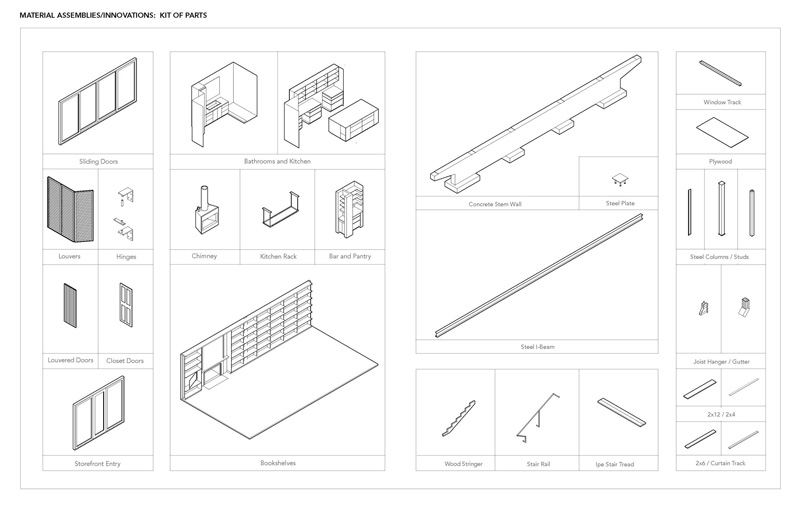 MATERIAL ASSEMBLIES/INNOVATIONS: KIT OF PARTS

Sliding Doors

Louvers

Hinges

Louvered Doors

Closet Doors

Storefront Entry

Bathrooms and Kitchen

Chimney

Kitchen Rack

Bar and Pantry

Bookshelves

Concrete Stem Wall

Steel Plate

Steel I-Beam

Wood Stringer

Stair Rail

Ipe Stair Tread

Window Track

Plywood

Steel Columns / Studs

Joist Hanger / Gutter

2x12 / 2x4

2x6 / Curtain Track