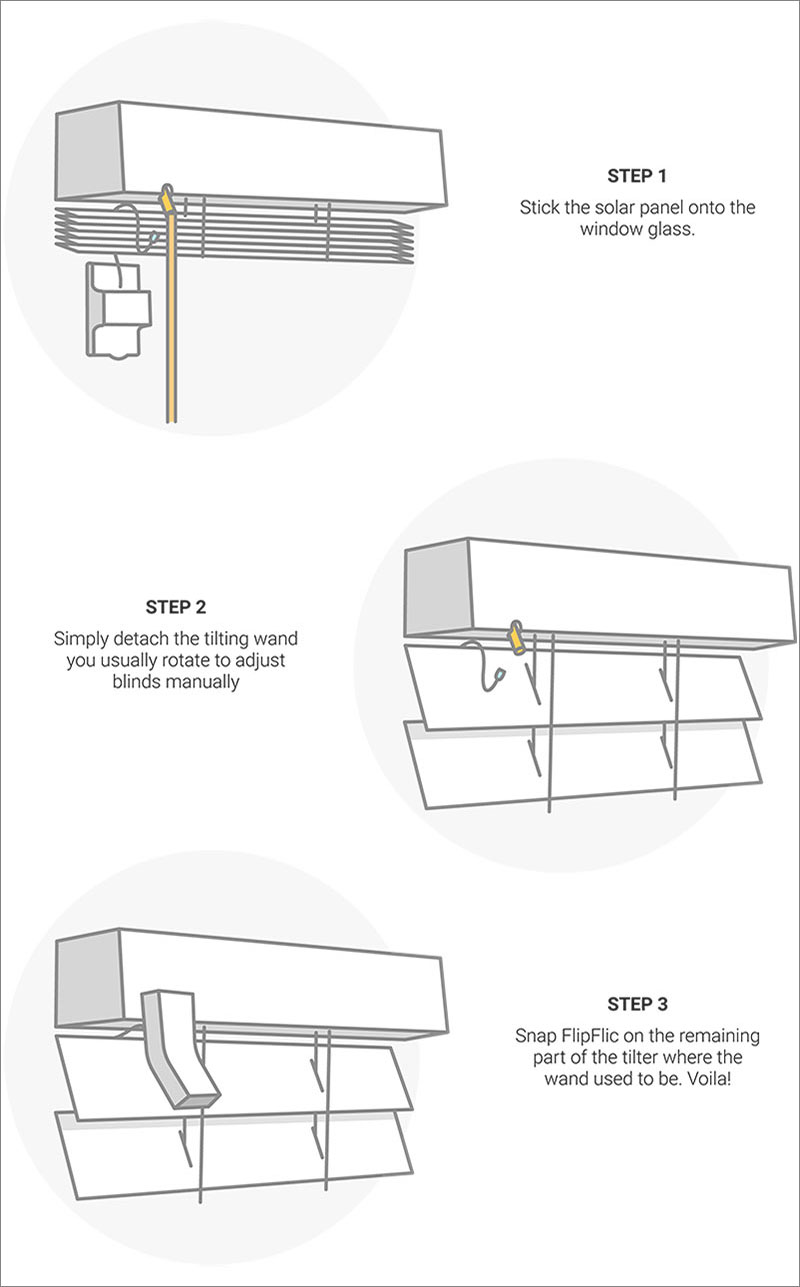 STEP 1

Stick the solar panel onto the window glass.

STEP 2

Simply detach the tilting wand you usually rotate to adjust blinds manually

STEP 3

Snap FlipFlic on the remaining part of the tilter where the wand used to be. Voila!