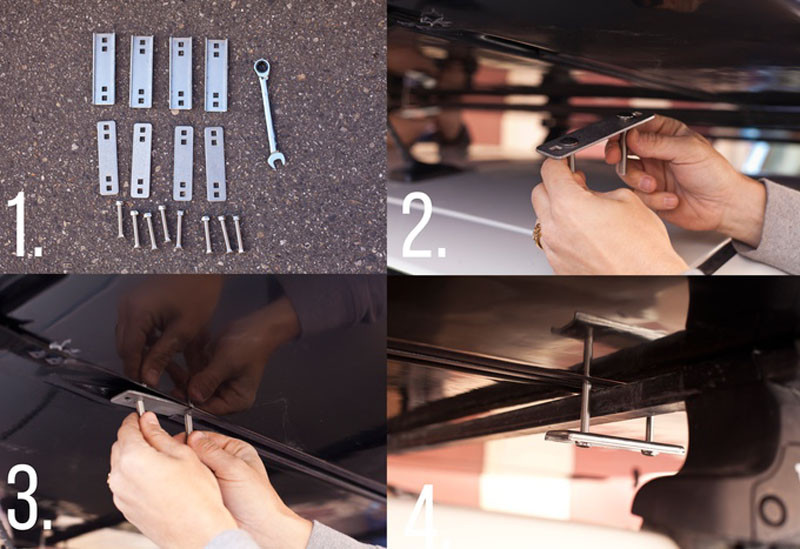 1.

2.

3.

4.