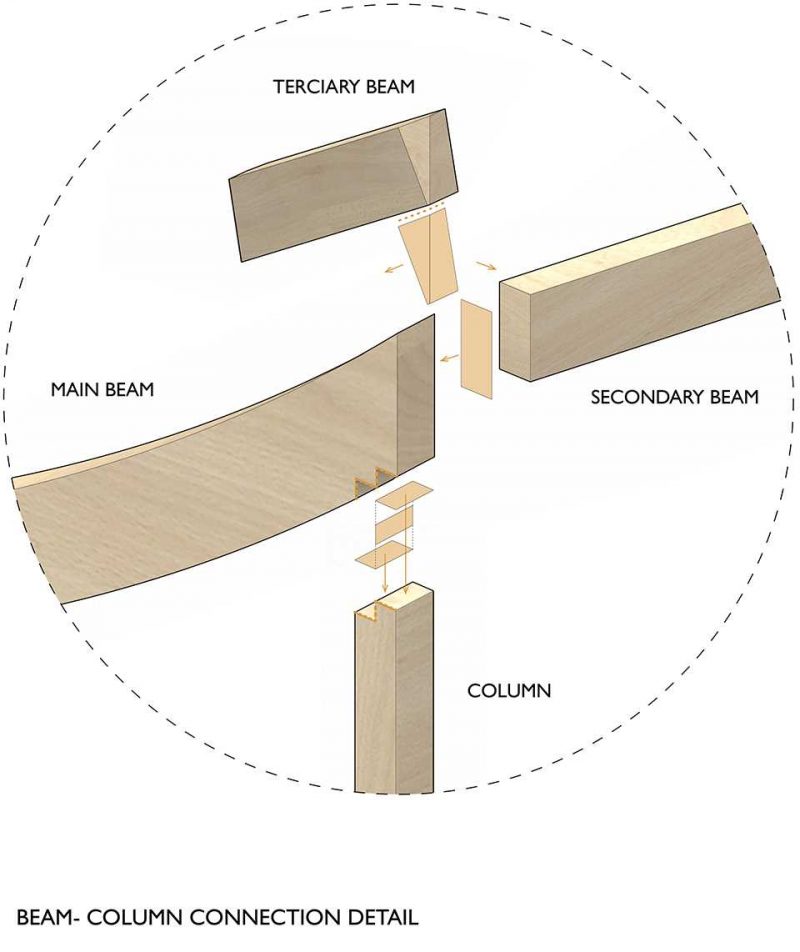 TERCIARY BEAM

MAIN BEAM

SECONDARY BEAM

COLUMN

BEAM- COLUMN CONNECTION DETAIL