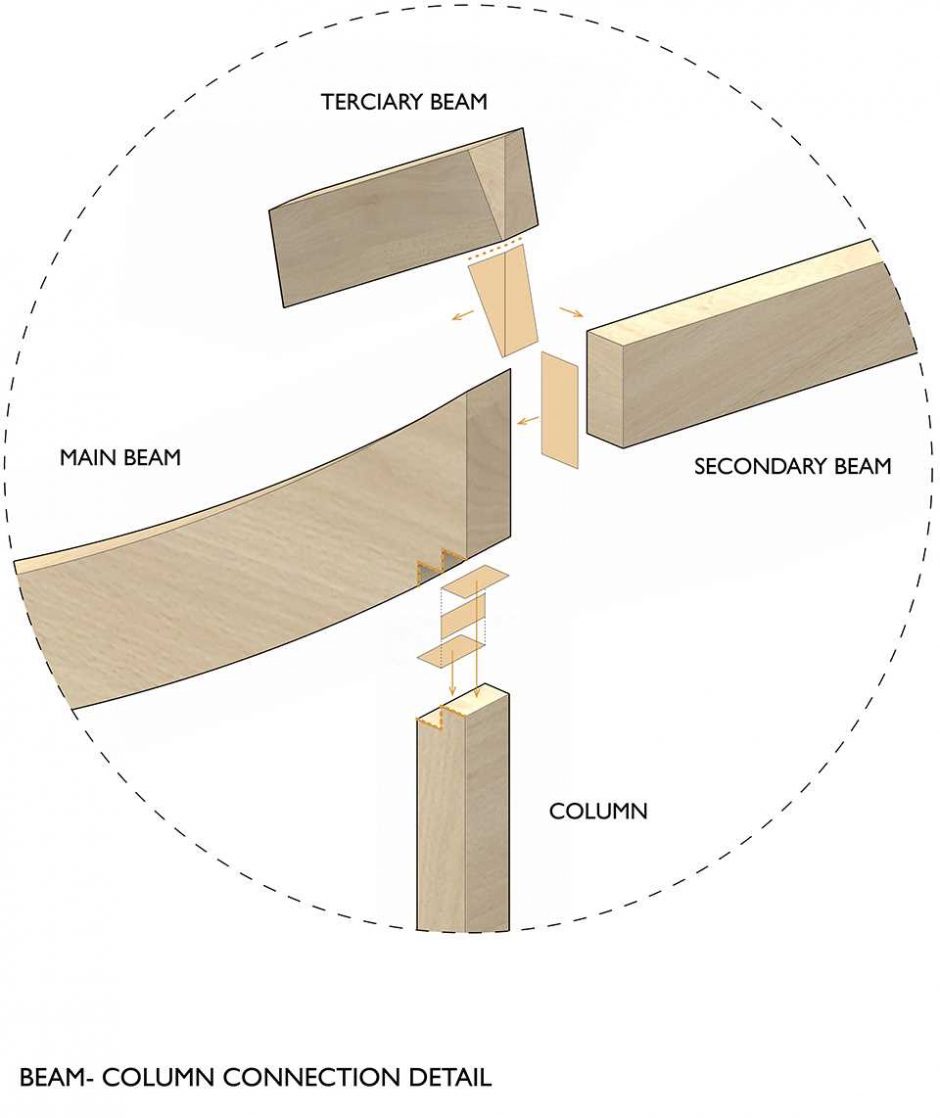 TERCIARY BEAM

MAIN BEAM

SECONDARY BEAM

COLUMN

BEAM- COLUMN CONNECTION DETAIL