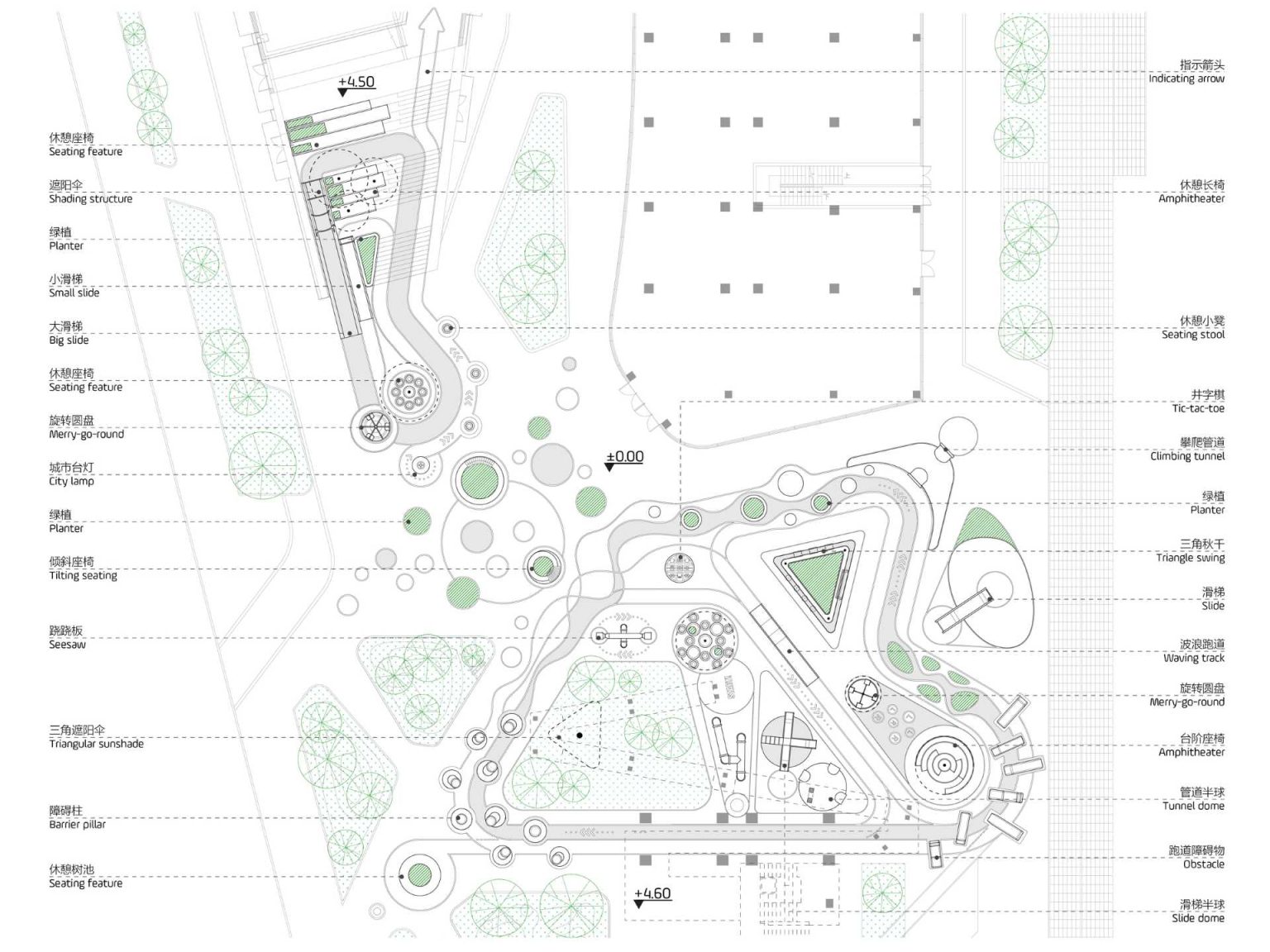 休憩座椅
Seating feature

遮阳伞
Shading structure

绿植
Planter

小滑梯
Small slide

大滑梯
Big slide

休憩座椅
Seating feature

旋转圆盘
Merry-go-round

城市台灯
City lamp

绿植
Planter

倾斜座椅
Tilting seating

跷跷板
Seesaw

三角遮阳伞
Triangular sunshade

障碍柱
Barrier pillar

休憩树池
Seating feature

+4.50

±0.00

+4.60

指示箭头
Indicating arrow

休憩长椅
Amphitheater

休憩小凳
Seating stool

井字棋
Tic-tac-toe

攀爬管道
Climbing tunnel

绿植
Planter

三角秋千
Triangle swing

滑梯
Slide

波浪跑道
Waving track

旋转圆盘
Merry-go-round

台阶座椅
Amphitheater

管道半球
Tunnel dome

跑道障碍物
Obstacle

滑梯半球
Slide dome