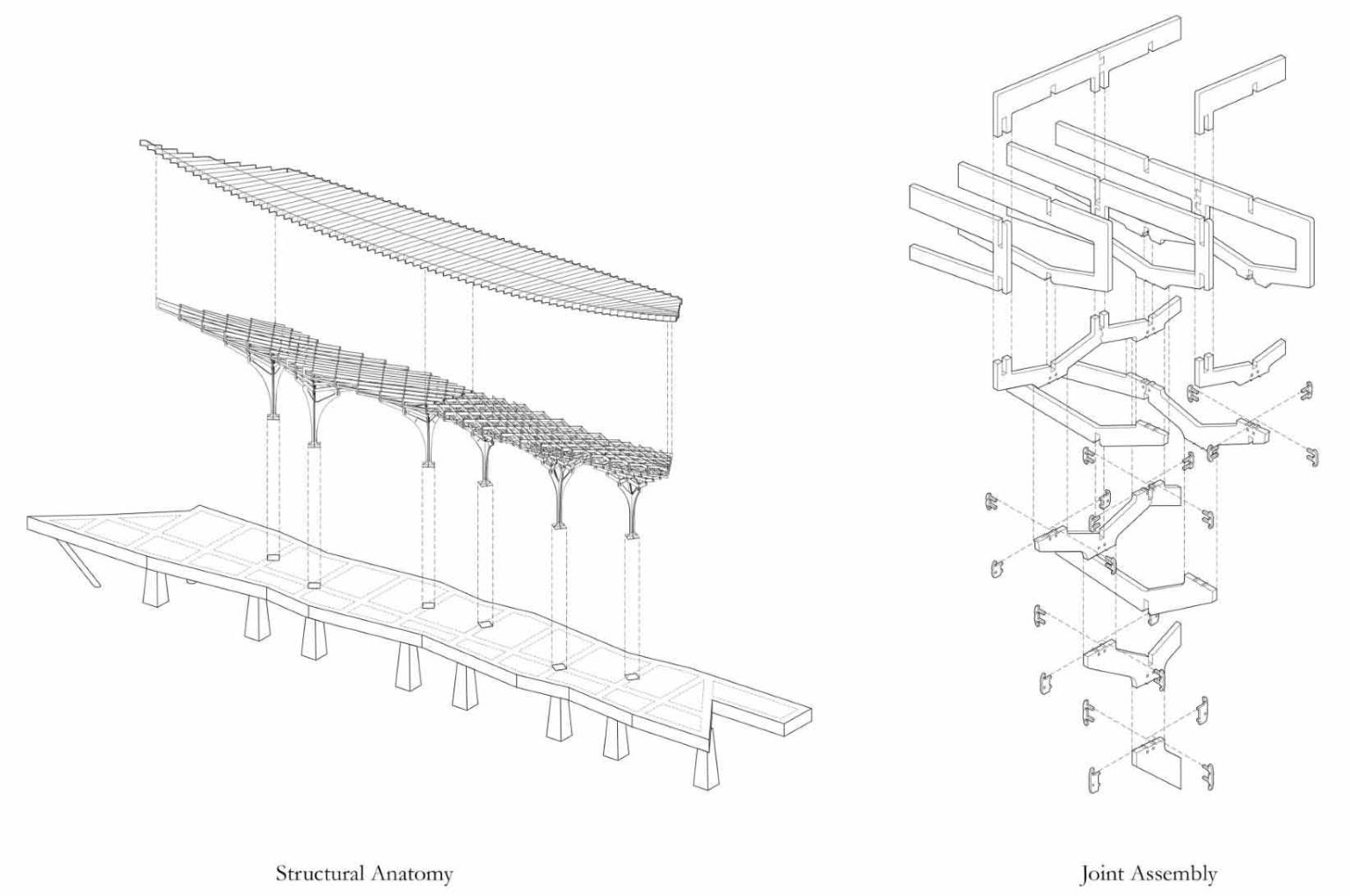 Structural Anatomy

Joint Assembly