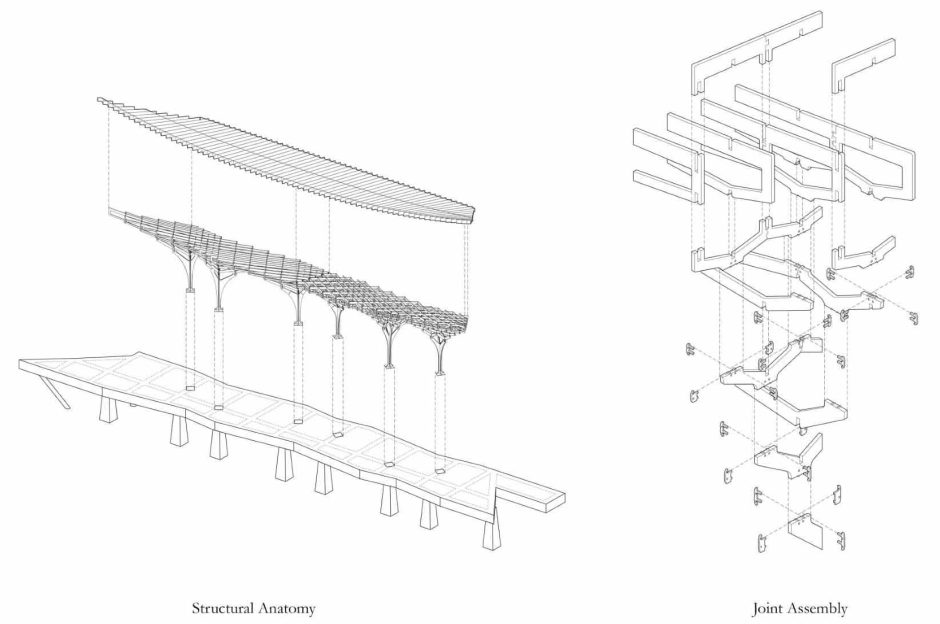 Structural Anatomy

Joint Assembly