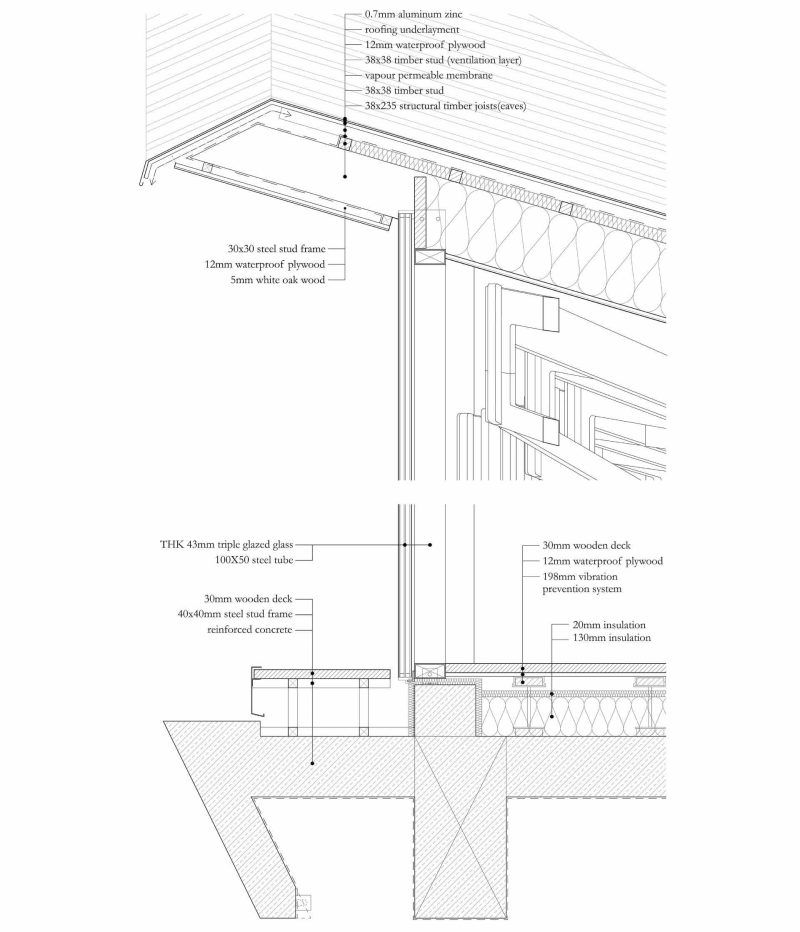 0.7mm aluminum zinc
roofing underlayment
12mm waterproof plywood
38x38 timber stud (ventilation layer)
vapour permeable membrane
38x38 timber stud
38x235 structural timber joists(eaves)

30x30 steel stud frame
12mm waterproof plywood
5mm white oak wood

THK 43mm triple glazed glass
100X50 steel tube

30mm wooden deck
40x40mm steel stud frame
reinforced concrete

30mm wooden deck
12mm waterproof plywood
198mm vibration prevention system

20mm insulation
130mm insulation