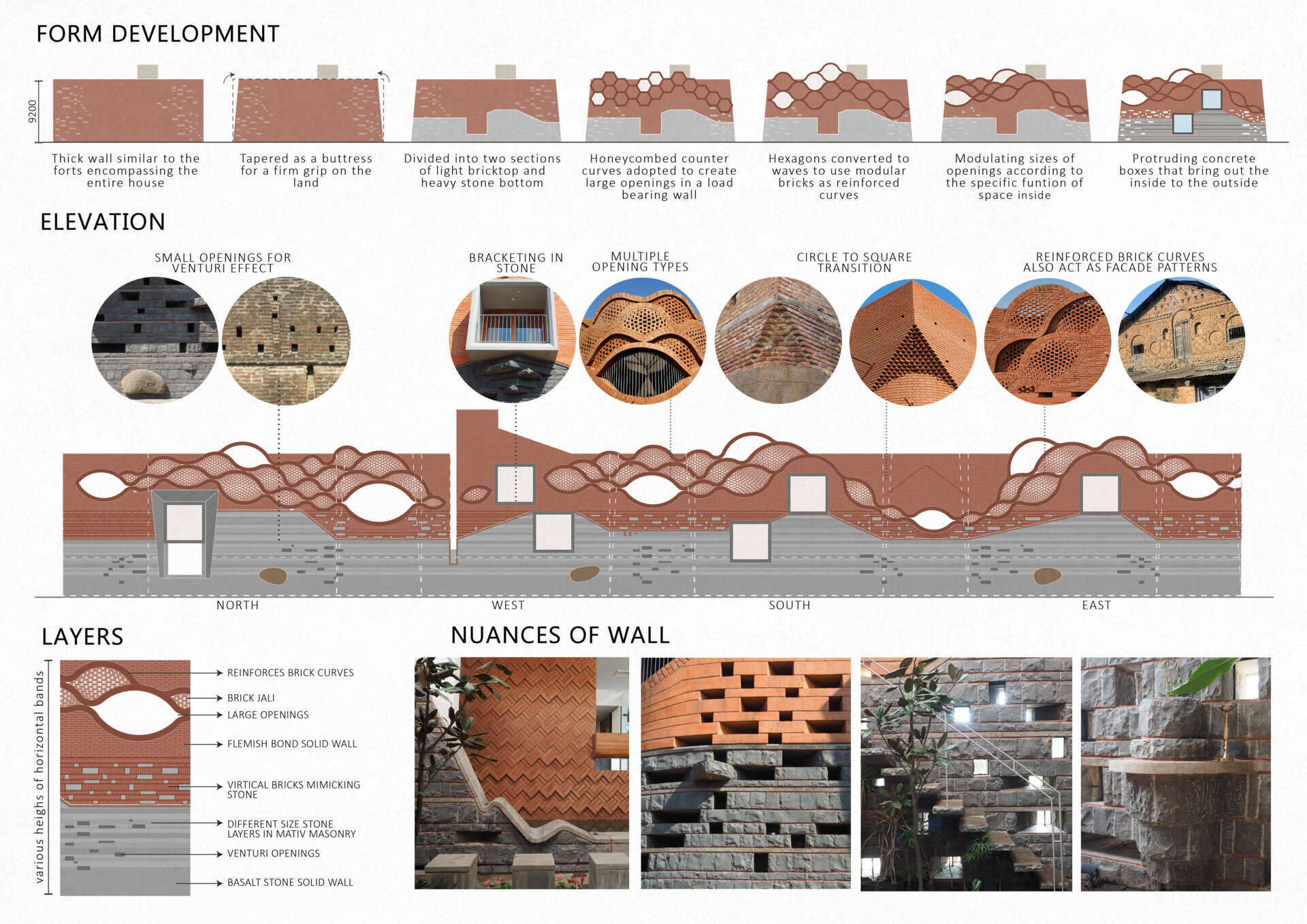 FORM DEVELOPMENT

9200

Thick wall similar to the forts encompassing the entire house

Tapered as a buttress for a firm grip on the land

Divided into two sections of light bricktop and heavy stone bottom

Honeycombed counter curves adopted to create large openings in a load bearing wall

Hexagons converted to waves to use modular bricks as reinforced curves

Modulating sizes of openings according to the specific funtion of space inside

Protruding concrete boxes that bring out the inside to the outside

ELEVATION

SMALL OPENINGS FOR VENTURI EFFECT

BRACKETING IN STONE

MULTIPLE OPENING TYPES

CIRCLE TO SQUARE TRANSITION

REINFORCED BRICK CURVES ALSO ACT AS FACADE PATTERNS

NORTH

WEST

SOUTH

EAST

LAYERS

various heighs of horizontal bands

REINFORCES BRICK CURVES

BRICK JALI

LARGE OPENINGS

FLEMISH BOND SOLID WALL

VIRTICAL BRICKS MIMICKING STONE

DIFFERENT SIZE STONE LAYERS IN MATIV MASONRY

VENTURI OPENINGS

BASALT STONE SOLID WALL

NUANCES OF WALL