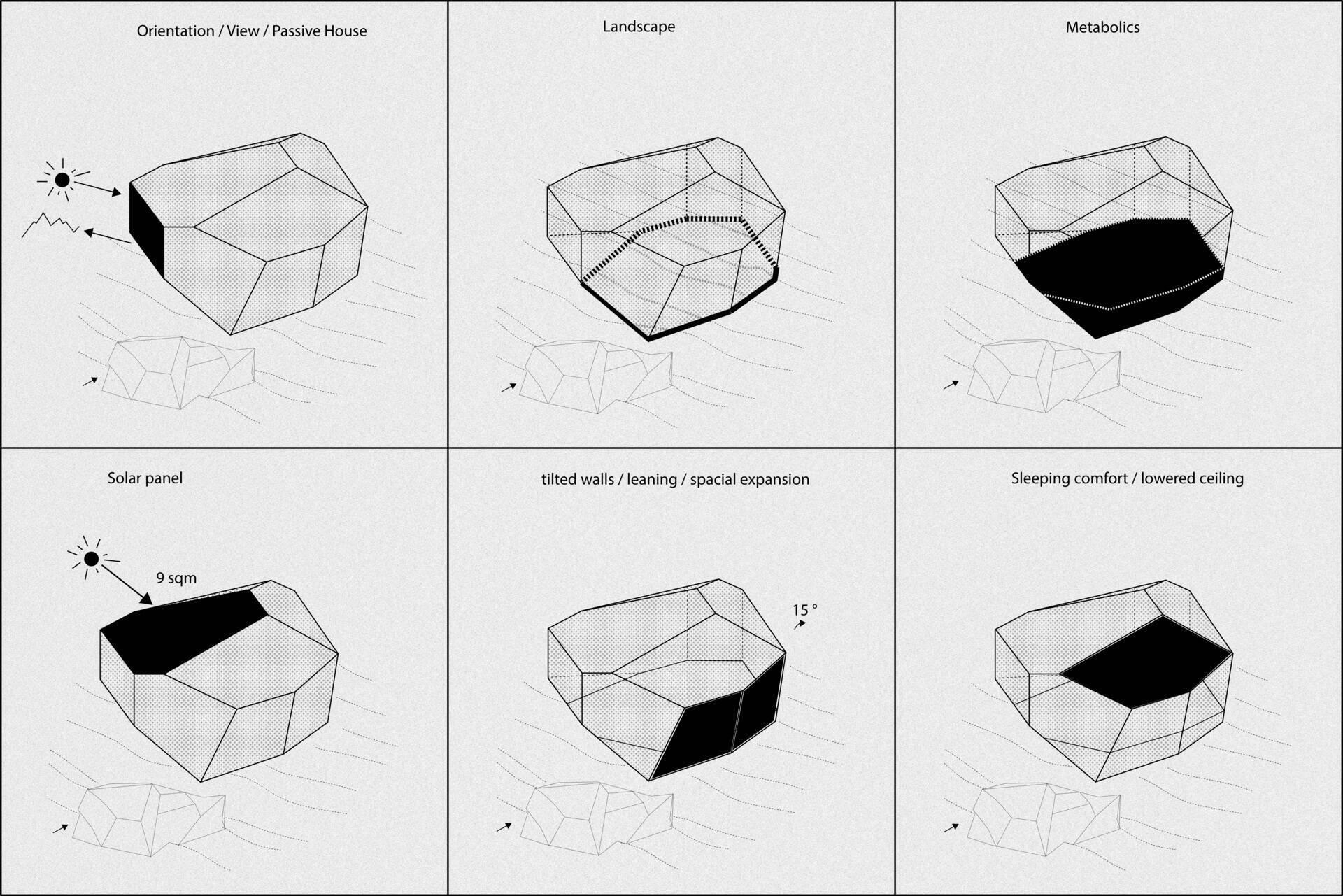 Orientation / View / Passive House

Landscape

Metabolics

Solar panel

9 sqm

tilted walls / leaning / spacial expansion

15 °

Sleeping comfort / lowered ceiling